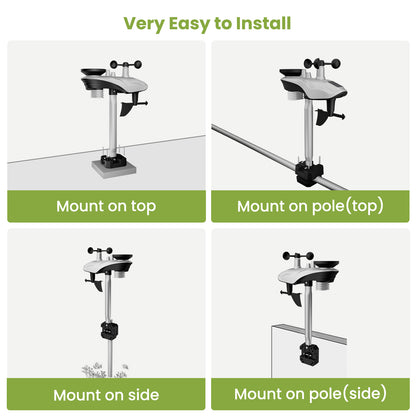 Very Easy to Install

Mount on top

Mount on pole(top)

Mount on side

Mount on pole(side)